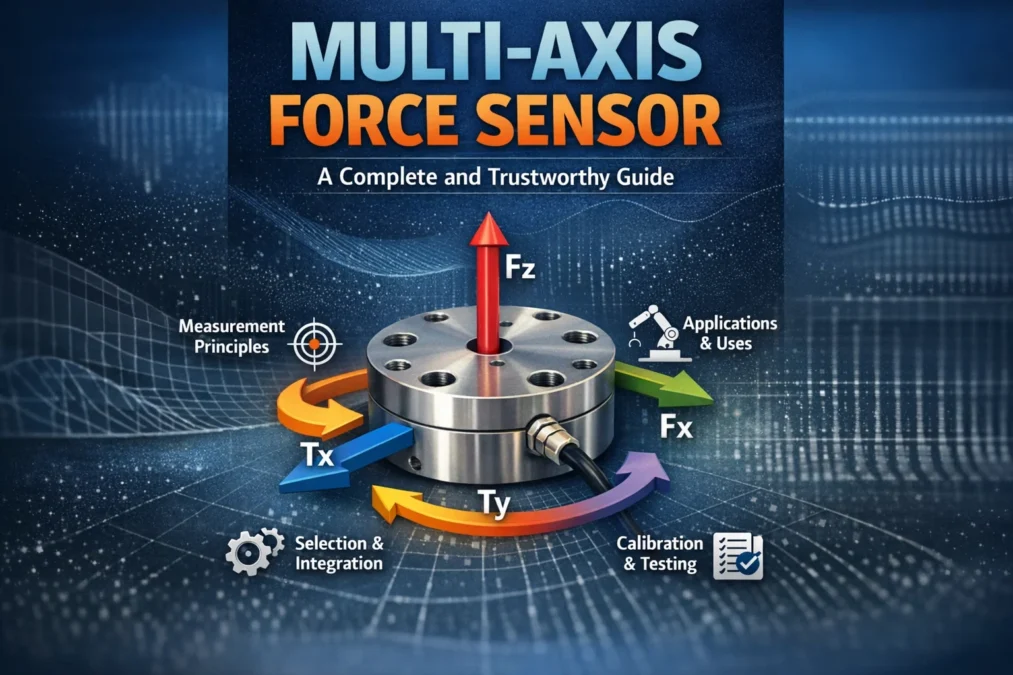 MULTI-AXIS
FORCE SENSOR

A Complete and Trustworthy Guide

Fz

Measurement Principles

Applications & Uses

Fx

Tx

Ty

Selection & Integration

Calibration & Testing